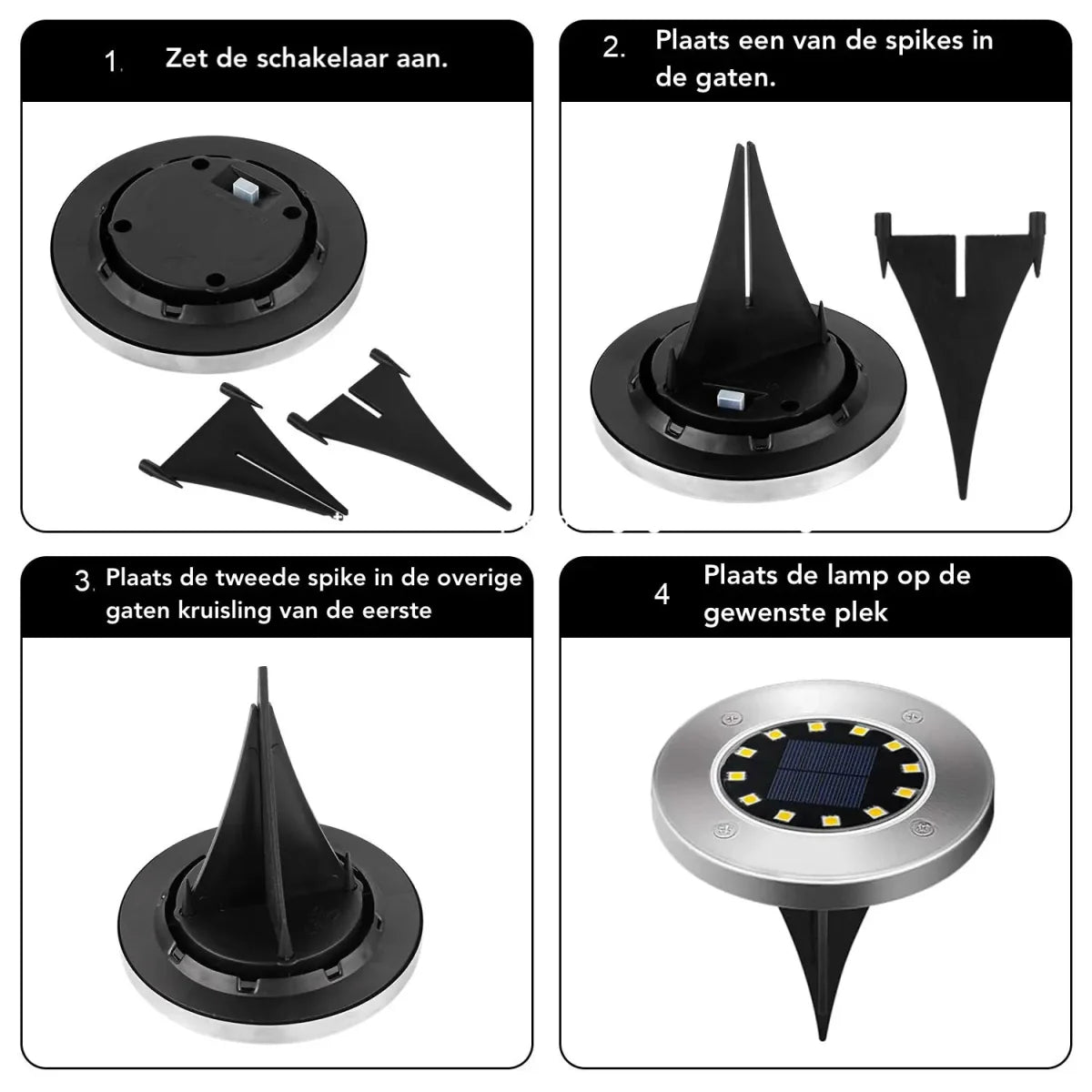 1. Zet de schakelaar aan.

2. Plaats een van de spikes in de gaten.

3. Plaats de tweede spike in de overige gaten kruisling van de eerste

4 Plaats de lamp op de gewenste plek