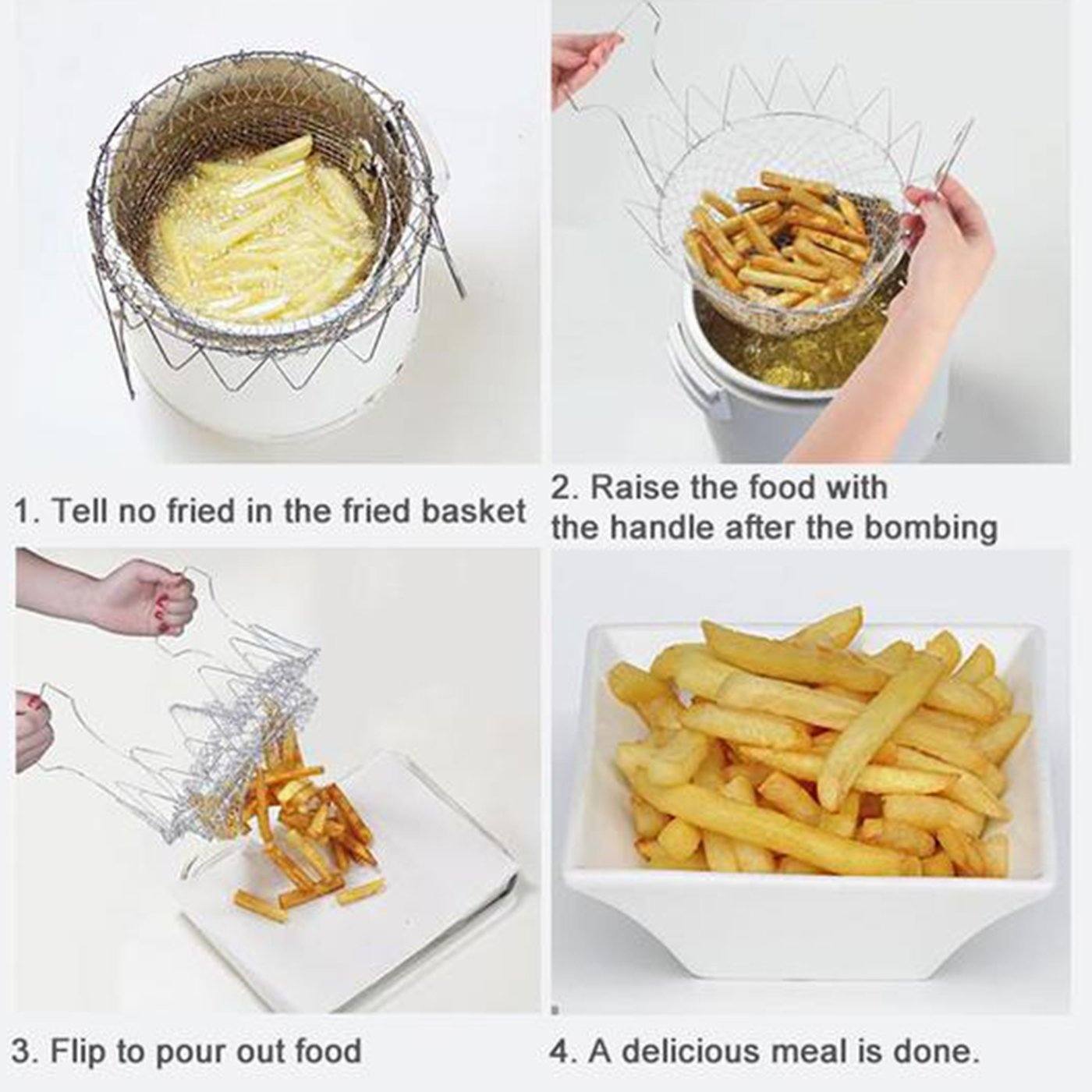 1. Tell no fried in the fried basket

2. Raise the food with the handle after the bombing

3. Flip to pour out food

4. A delicious meal is done.