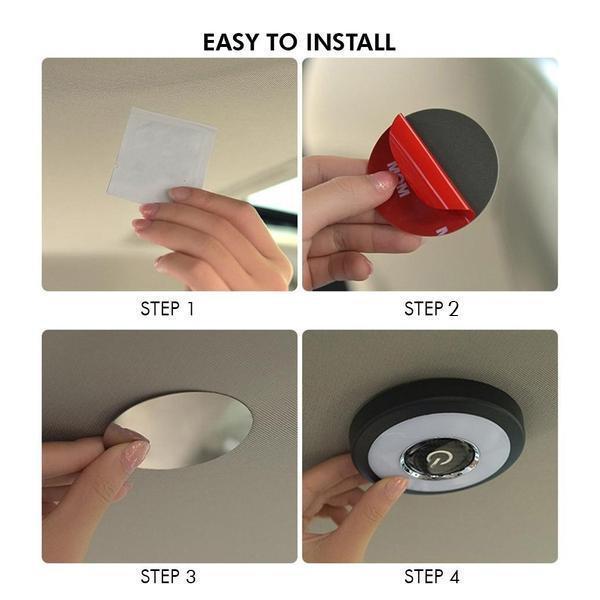 EASY TO INSTALL

STEP 1

STEP 2

STEP 3

STEP 4