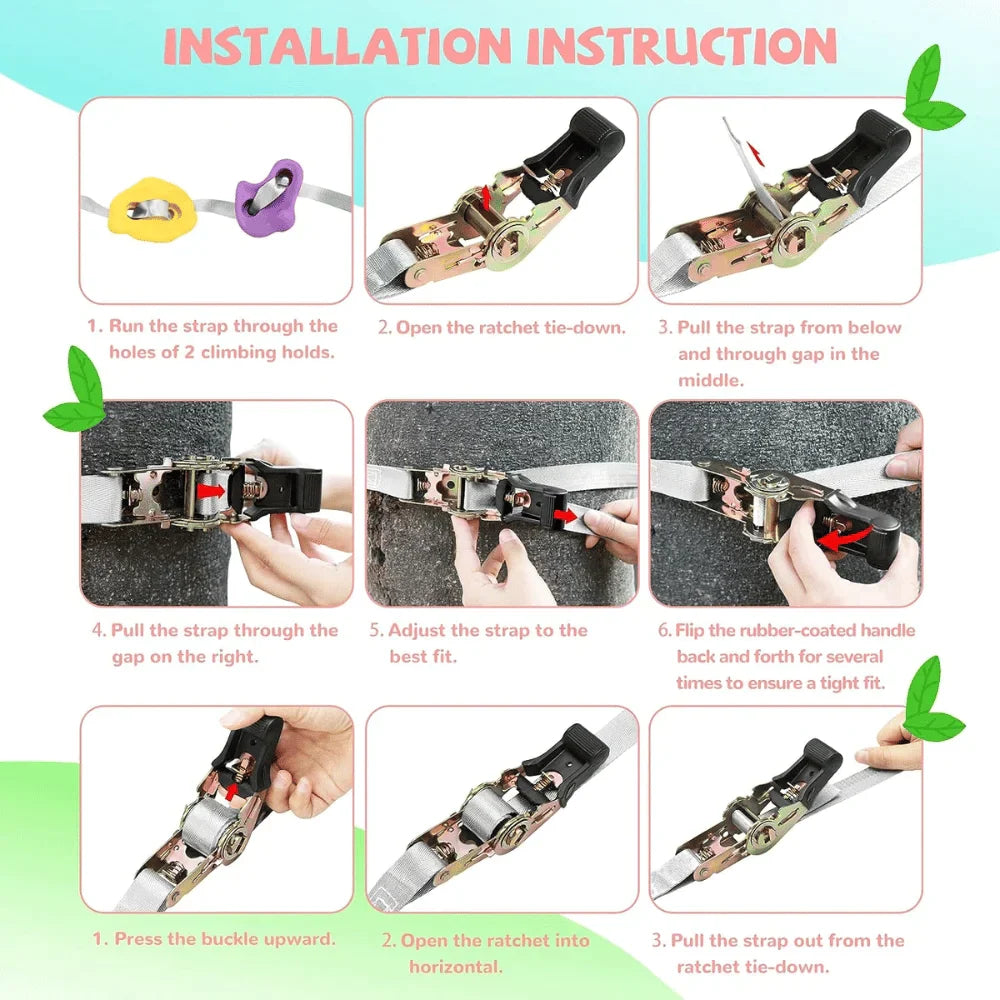 INSTALLATION INSTRUCTION

1. Run the strap through the holes of 2 climbing holds.

2. Open the ratchet tie-down.

3. Pull the strap from below and through gap in the middle.

4. Pull the strap through the gap on the right.

5. Adjust the strap to the best fit.

6. Flip the rubber-coated handle back and forth for several times to ensure a tight fit.

1. Press the buckle upward.

2. Open the ratchet into horizontal.

3. Pull the strap out from the ratchet tie-down.