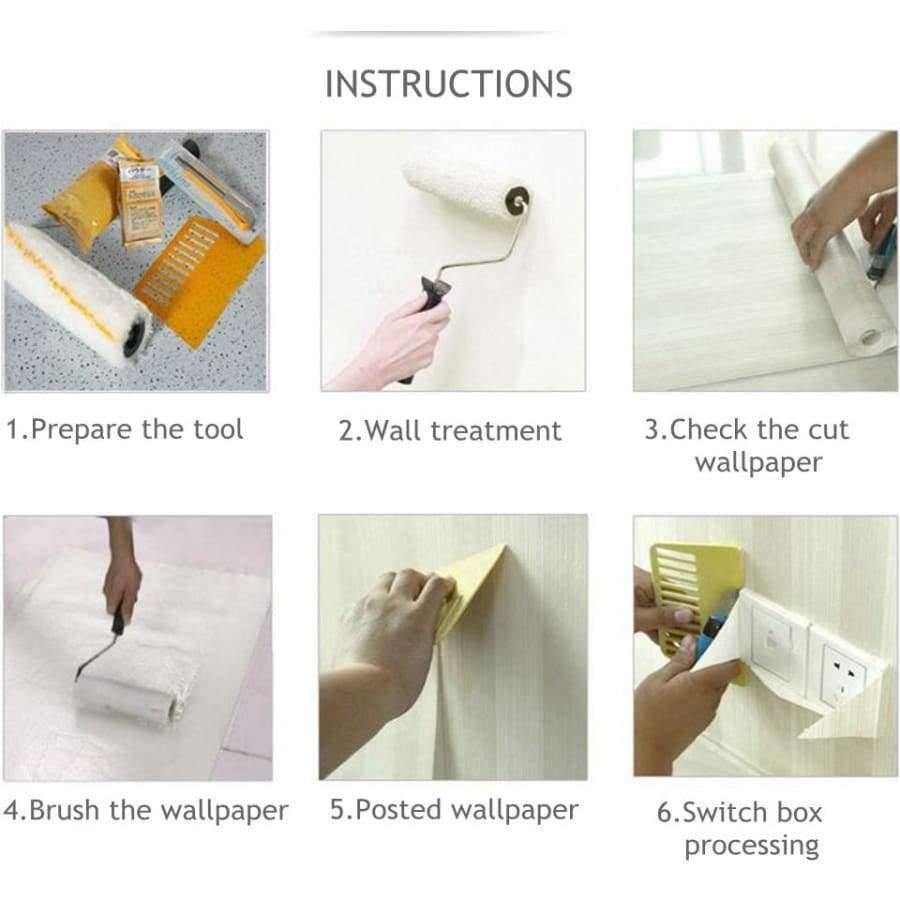 INSTRUCTIONS

1.Prepare the tool

2.Wall treatment

3.Check the cut wallpaper

4.Brush the wallpaper

5.Posted wallpaper

6.Switch box processing