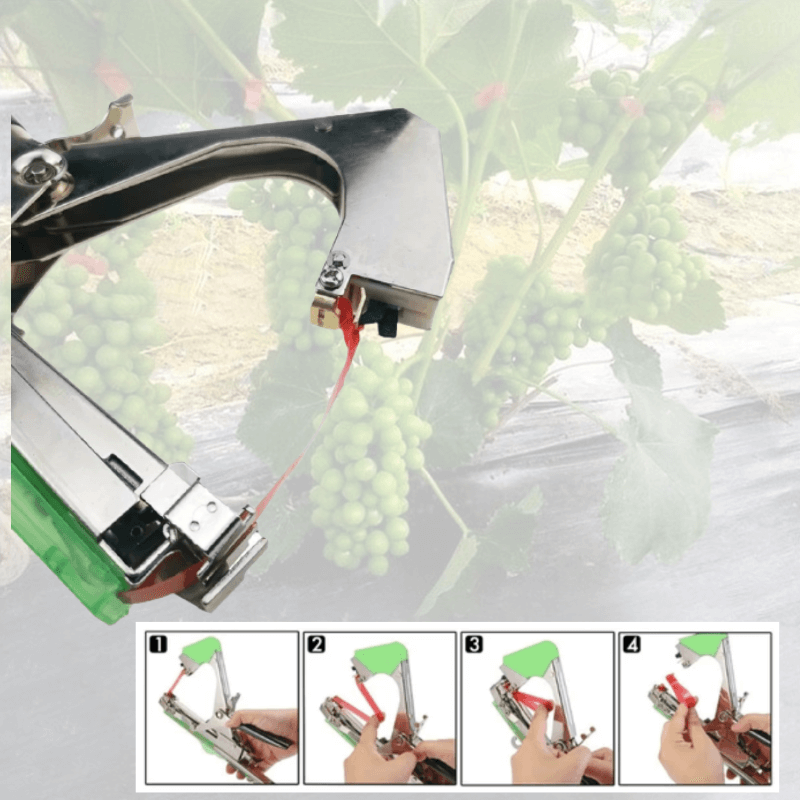 1

2

3

4