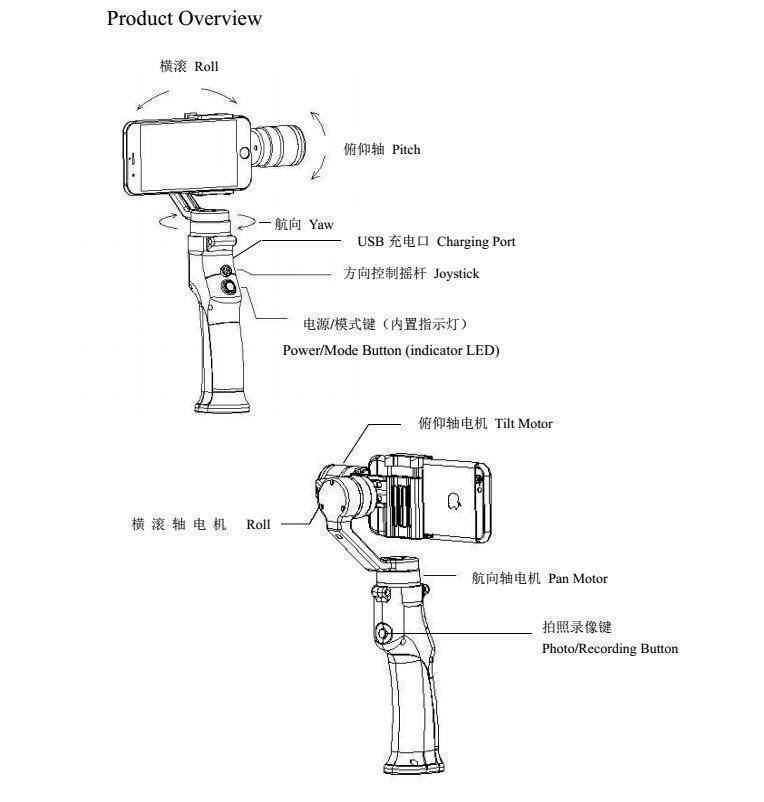 Product Overview

横滚 Roll

俯仰轴 Pitch

航向 Yaw

USB 充电口 Charging Port

方向控制摇杆 Joystick

电源/模式键（内置指示灯）
Power/Mode Button (indicator LED)

俯仰轴电机 Tilt Motor

横滚轴电机 Roll

航向轴电机 Pan Motor

拍照录像键
Photo/Recording Button