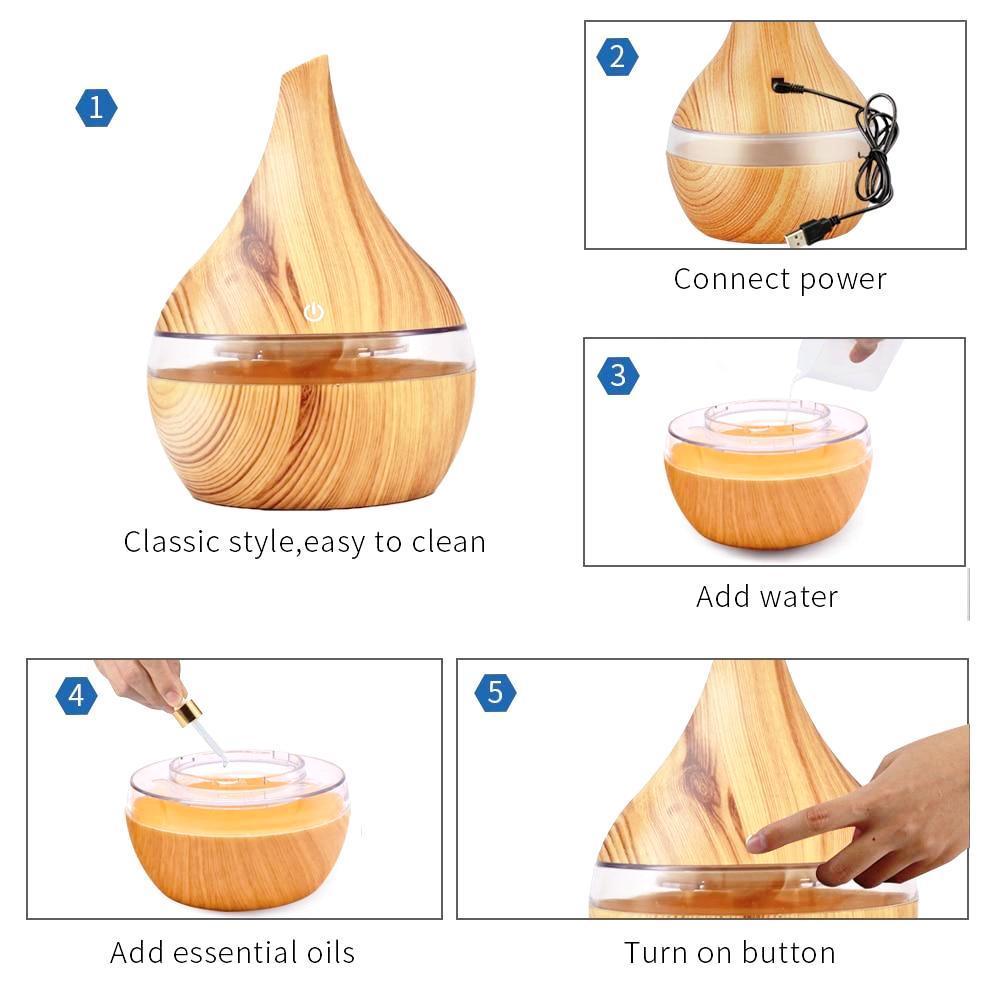 1

Classic style,easy to clean

2

Connect power

3

Add water

4

Add essential oils

5

Turn on button