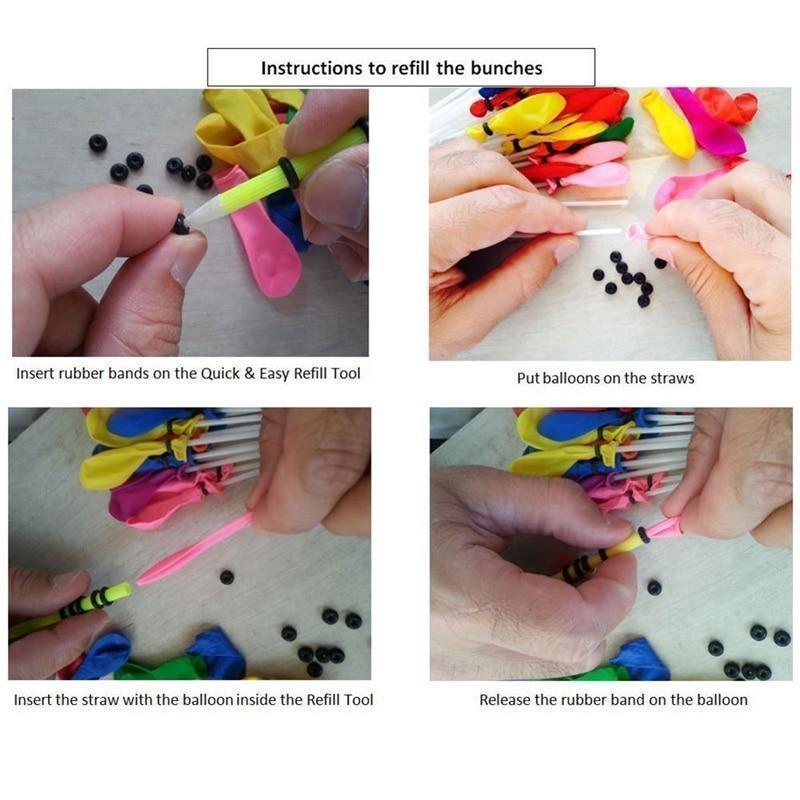 Instructions to refill the bunches

Insert rubber bands on the Quick & Easy Refill Tool

Put balloons on the straws

Insert the straw with the balloon inside the Refill Tool

Release the rubber band on the balloon