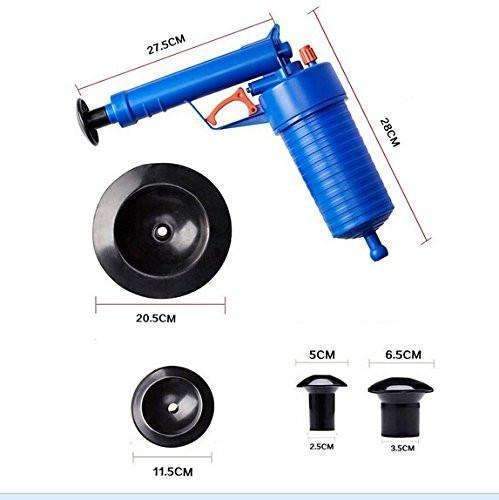 27.5CM

28CM

20.5CM

5CM

6.5CM

2.5CM

3.5CM

11.5CM