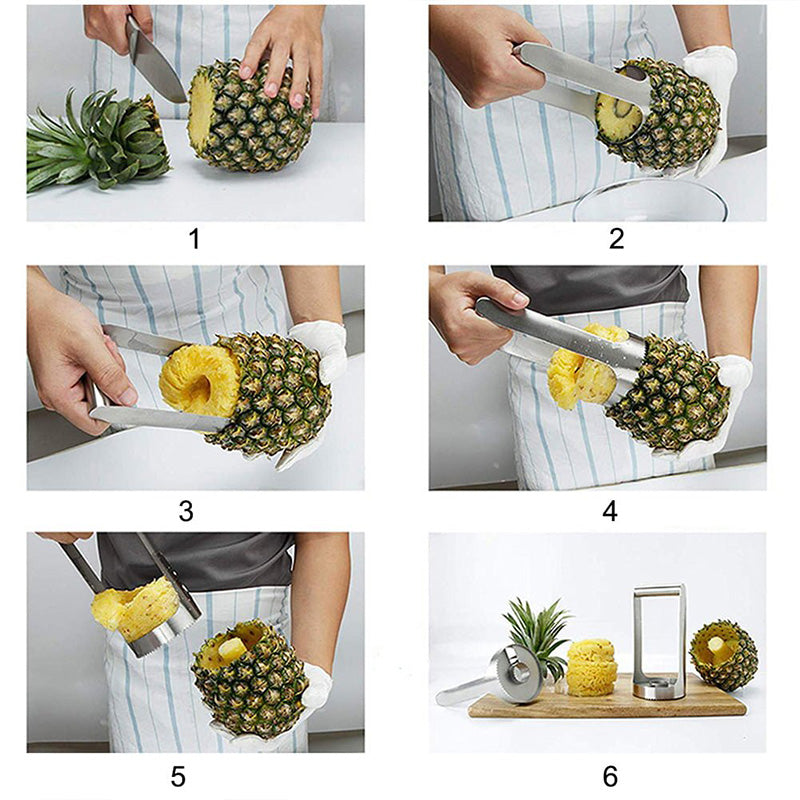 1

2

3

4

5

6