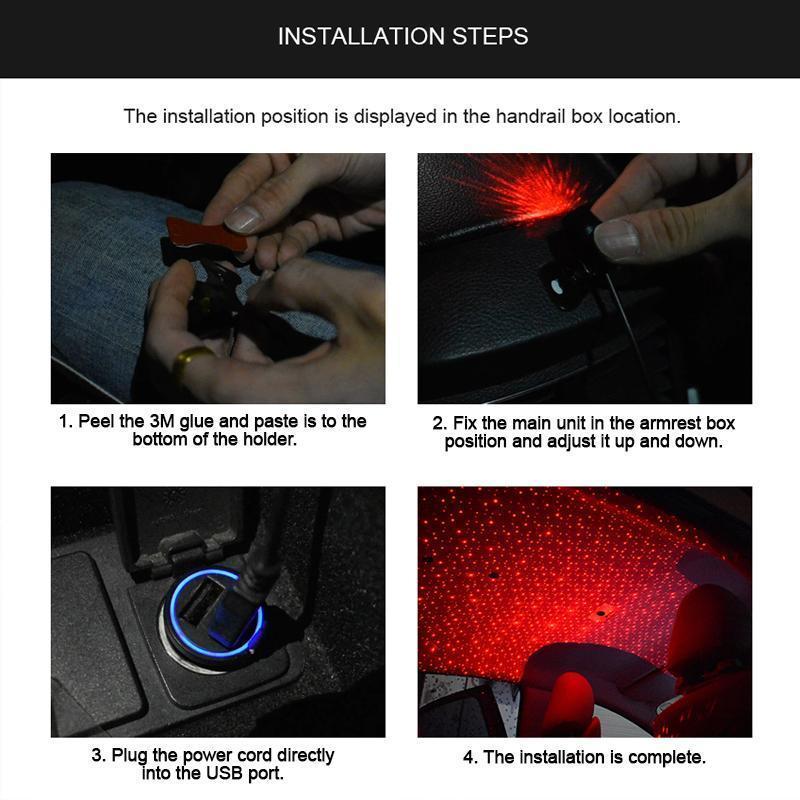 INSTALLATION STEPS

The installation position is displayed in the handrail box location.

1. Peel the 3M glue and paste is to the bottom of the holder.

2. Fix the main unit in the armrest box position and adjust it up and down.

3. Plug the power cord directly into the USB port.

4. The installation is complete.