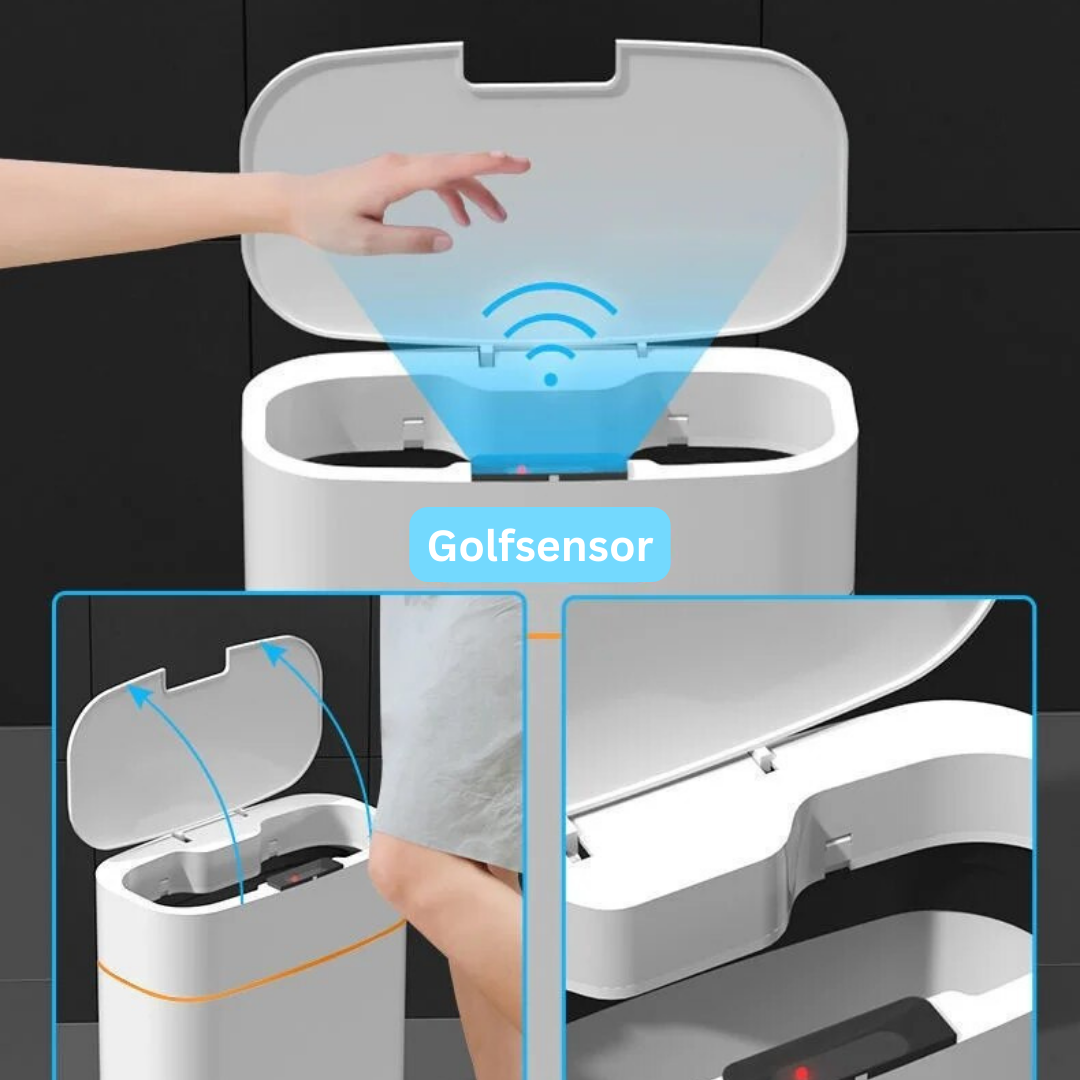 Golfsensor