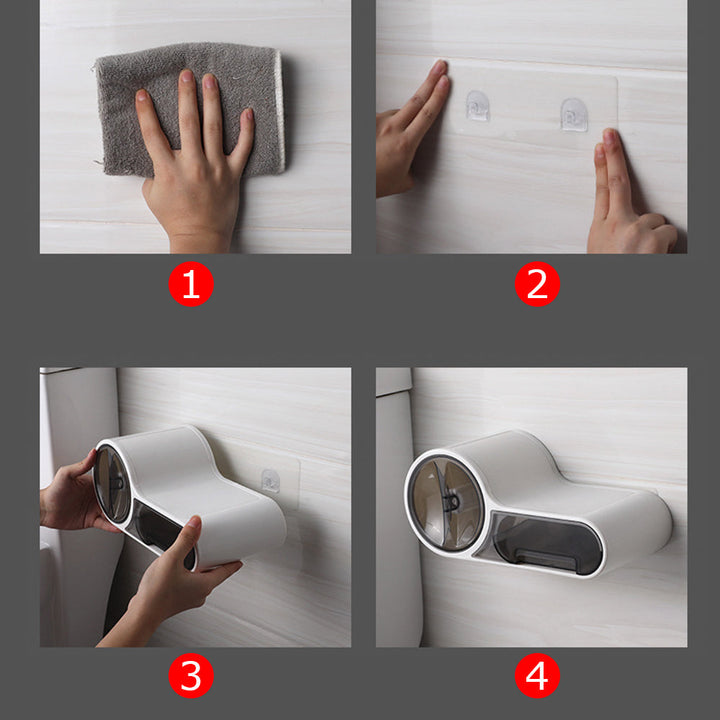 1

2

3

4