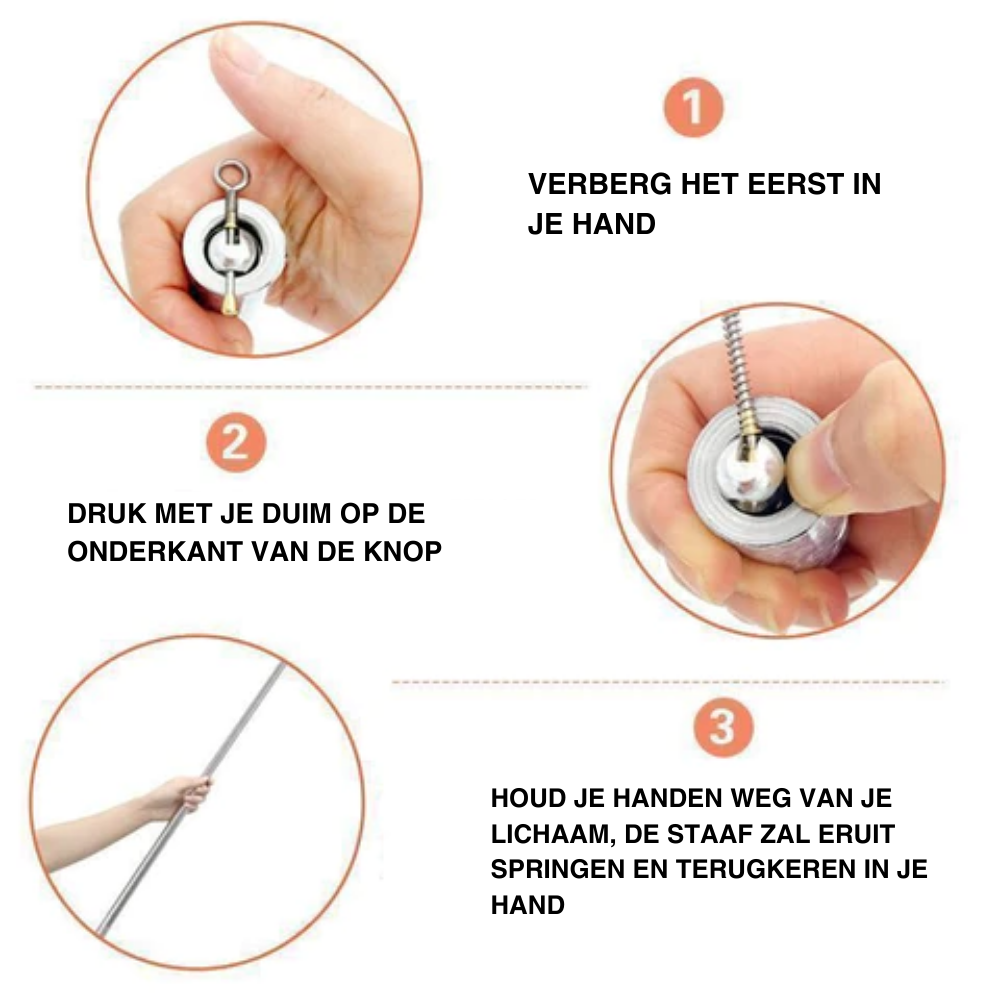 1

VERBERG HET EERST IN JE HAND

2

DRUK MET JE DUIM OP DE ONDERKANT VAN DE KNOP

3

HOUD JE HANDEN WEG VAN JE LICHAAM, DE STAAF ZAL ERUIT SPRINGEN EN TERUGKEREN IN JE HAND